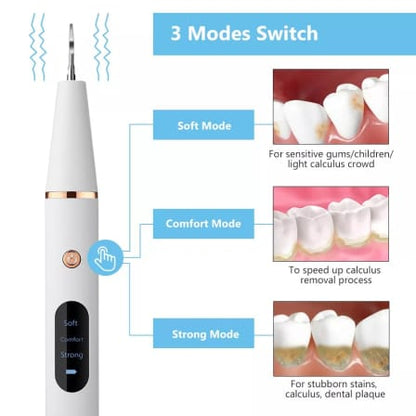 3 Modes Switch

Soft Mode

For sensitive gums/children/ light calculus crowd

Comfort Mode

To speed up calculus removal process

Strong Mode

For stubborn stains, calculus, dental plaque

Soft
Comfort
Strong