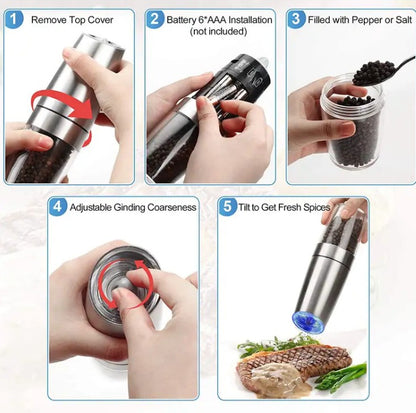 1 Remove Top Cover

2 Battery 6*AAA Installation (not included)

3 Filled with Pepper or Salt

4 Adjustable Ginding Coarseness

5 Tilt to Get Fresh Spices